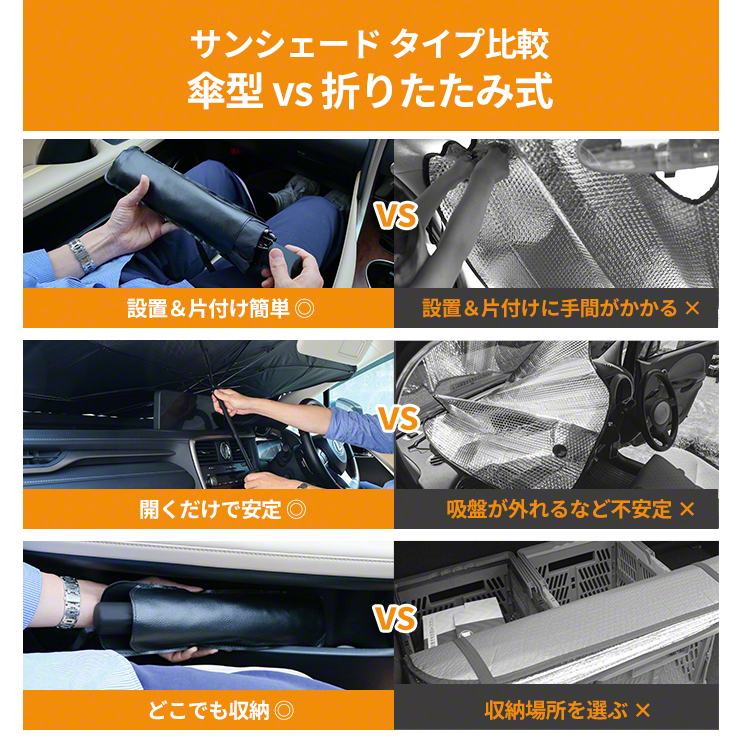 サンシェード タイプ比較
傘型 vs 折りたたみ式

VS

設置＆片付け簡単 ◎

設置＆片付けに手間がかかる ×

VS

開くだけで安定 ◎

吸盤が外れるなど不安定 ×

VS

どこでも収納 ◎

収納場所を選ぶ ×